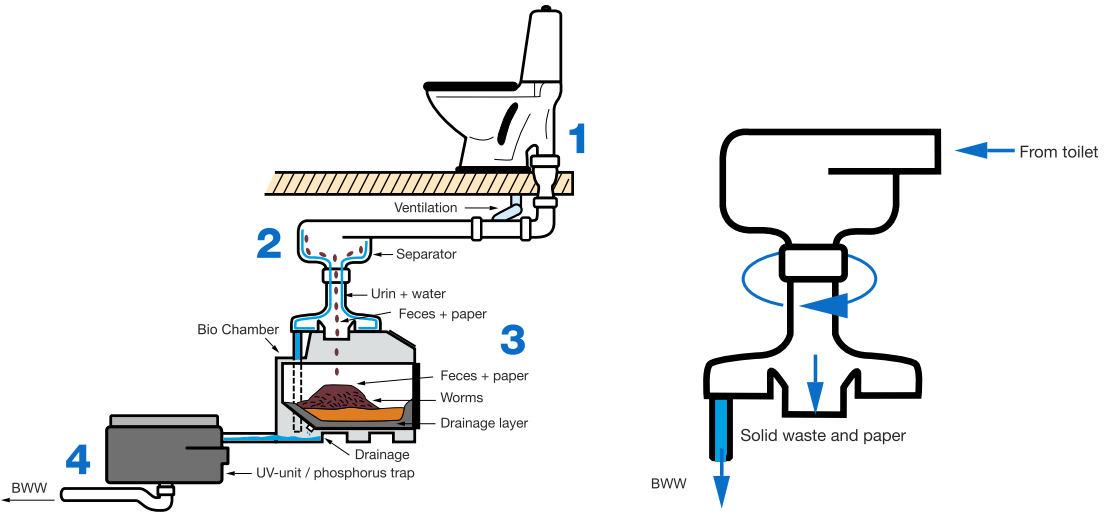 1
Ventilation
2
Separator
Urin + water
Feces + paper
Bio Chamber
3
Feces + paper
Worms
Drainage layer
Drainage
4
UV-unit / phosphorus trap
BWW

From toilet
Solid waste and paper
BWW